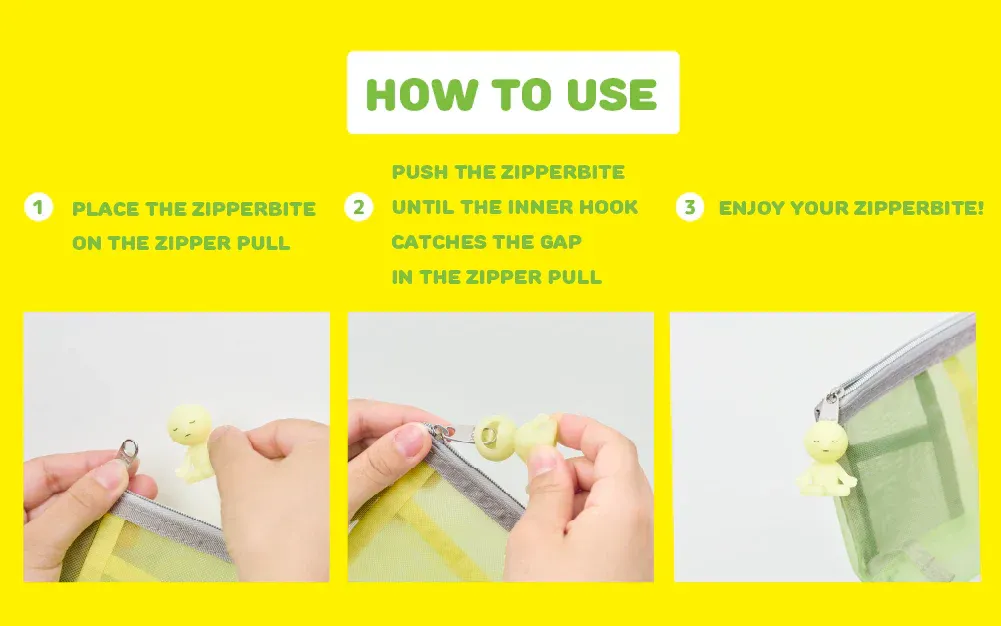 HOW TO USE

1 PLACE THE ZIPPERBITE ON THE ZIPPER PULL

2 PUSH THE ZIPPERBITE UNTIL THE INNER HOOK CATCHES THE GAP IN THE ZIPPER PULL

3 ENJOY YOUR ZIPPERBITE!